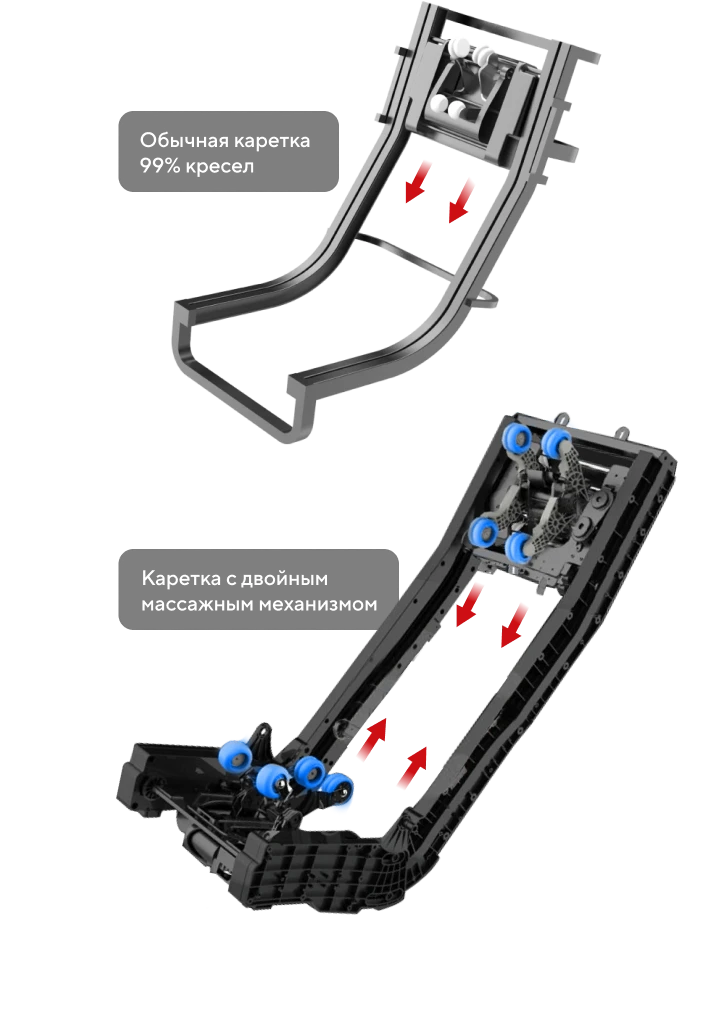 Обычная каретка
99% кресел

Каретка с двойным
массажным механизмом